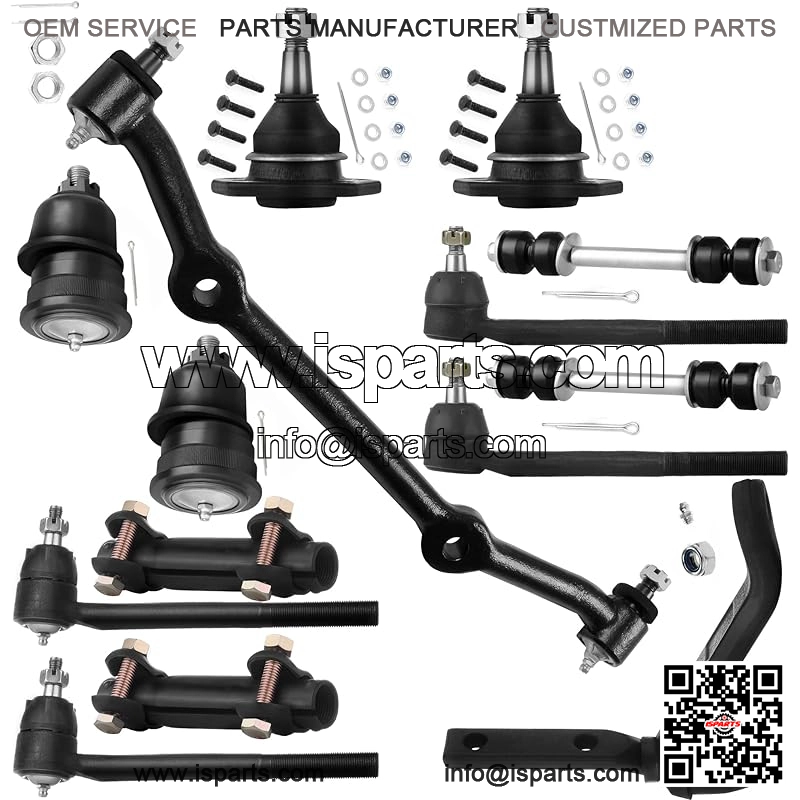 OEM SERVICE PARTS MANUFACTURER CUSTMIZED PARTS

www.isparts.com

info@isparts.com

ISPARTS

www.isparts.com

info@isparts.com